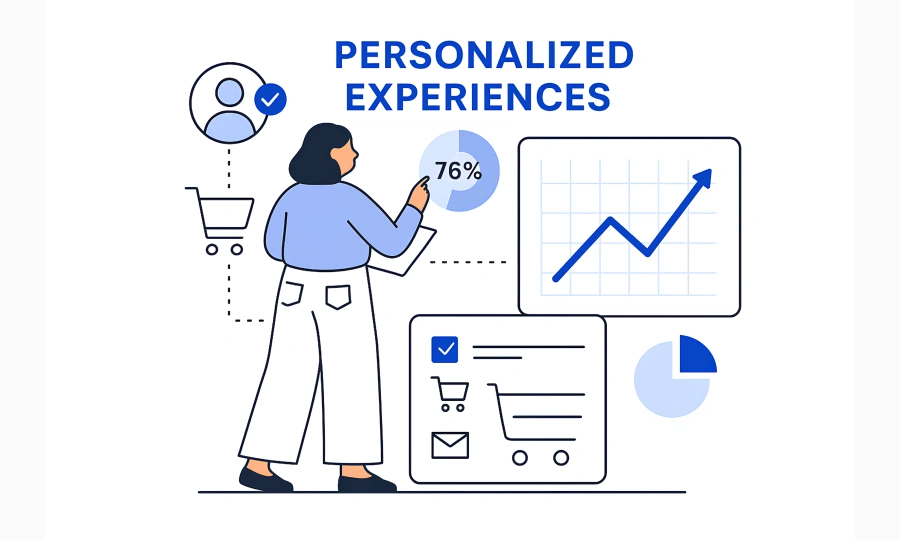 PERSONALIZED EXPERIENCES

76%